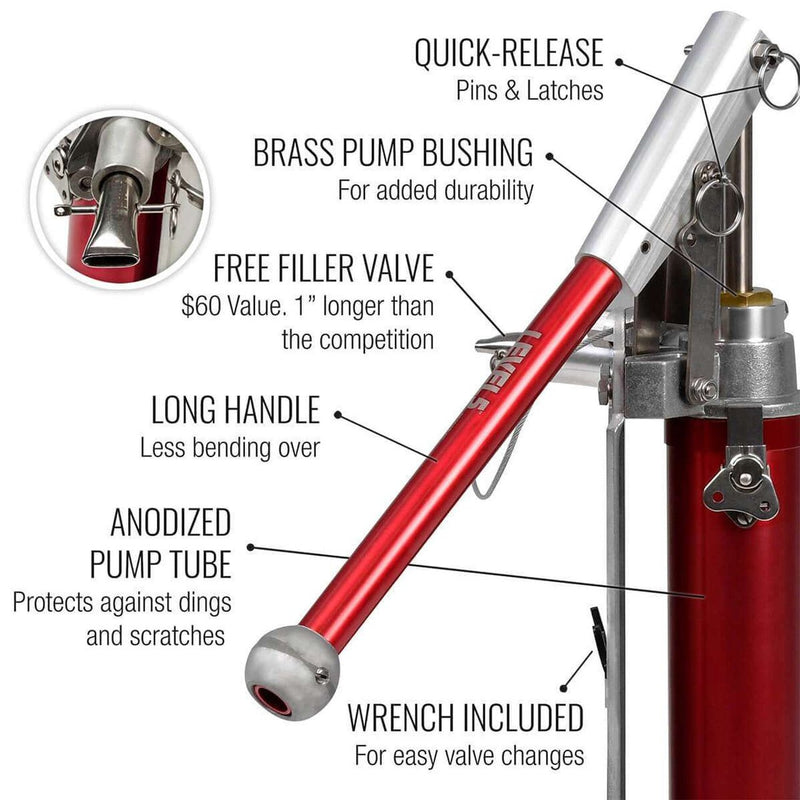 QUICK-RELEASE
Pins & Latches

BRASS PUMP BUSHING
For added durability

FREE FILLER VALVE
$60 Value. 1" longer than the competition

LEVEL5

LONG HANDLE
Less bending over

ANODIZED PUMP TUBE
Protects against dings and scratches

WRENCH INCLUDED
For easy valve changes